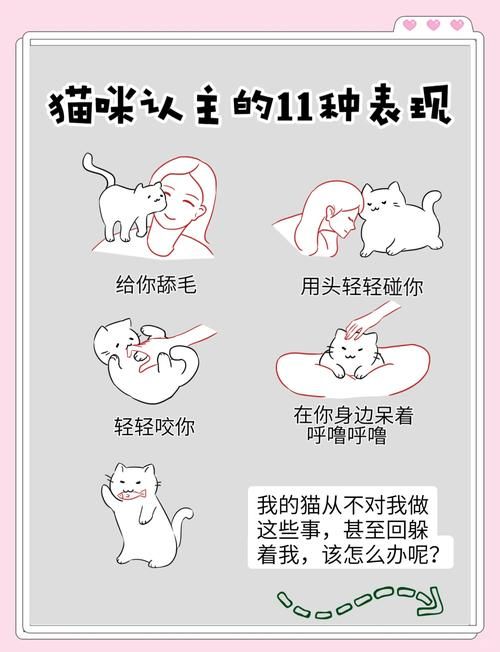 猫咪认主的11种表现

给你舔毛

用头轻轻碰你

轻轻咬你

在你身边呆着呼噜呼噜

我的猫从不对我做这些事，甚至回躲着我，该怎么办呢？