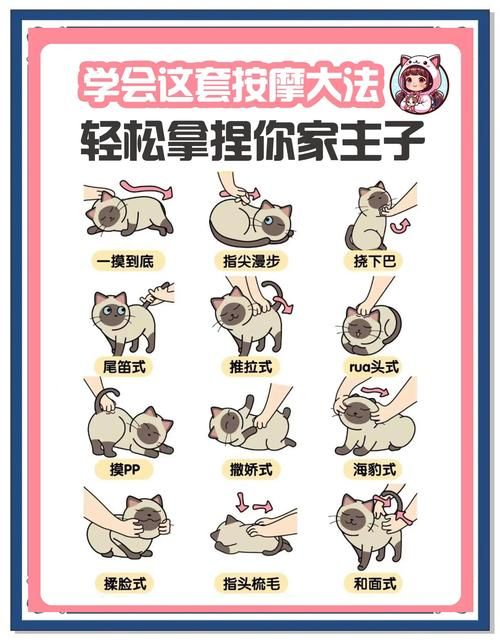 学会这套按摩大法
轻松拿捏你家主子

一摸到底
指尖漫步
挠下巴
尾笛式
推拉式
rua头式
摸PP
撒娇式
海豹式
揉脸式
指头梳毛
和面式