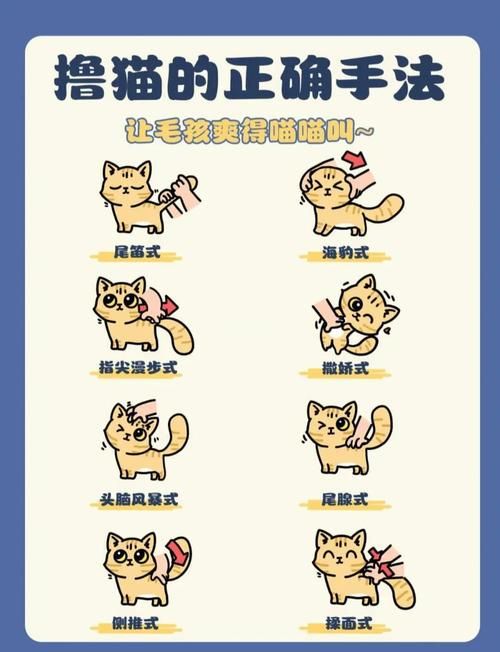 撸猫的正确手法

让毛孩爽得喵喵叫~

尾笛式

海豹式

指尖漫步式

撒娇式

头脑风暴式

尾腺式

侧推式

揉面式